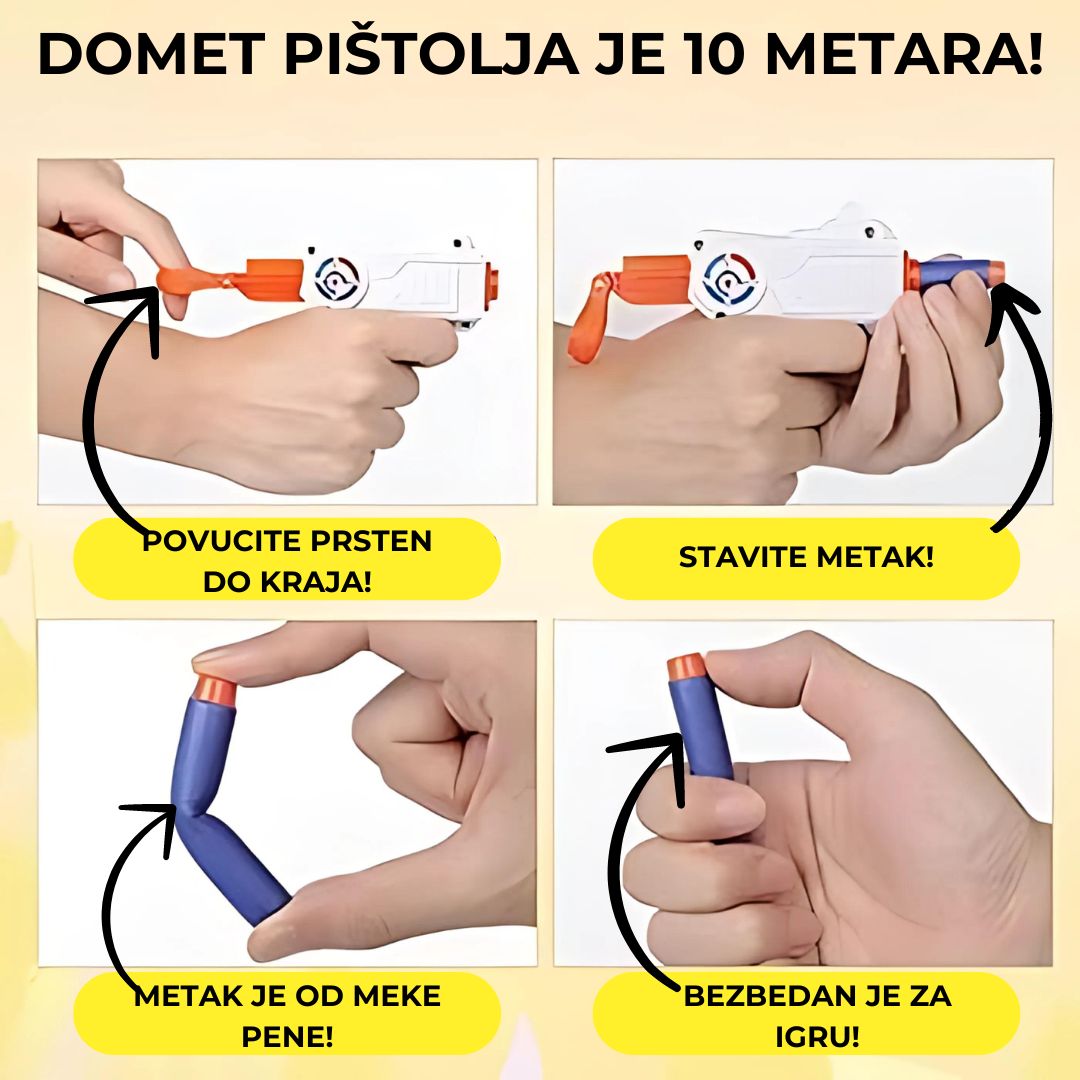 DOMET PIŠTOLJA JE 10 METARA!

POVUCITE PRSTEN DO KRAJA!

STAVITE METAK!

METAK JE OD MEKE PENE!

BEZBEDAN JE ZA IGRU!